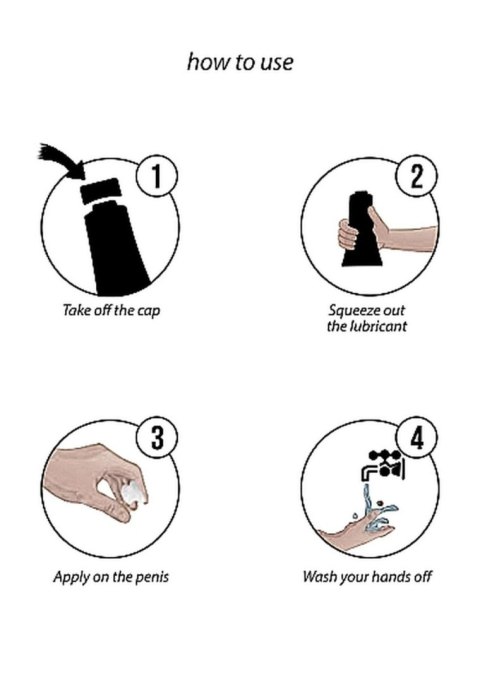 how to use

1

Take off the cap

2

Squeeze out the lubricant

3

Apply on the penis

4

Wash your hands off